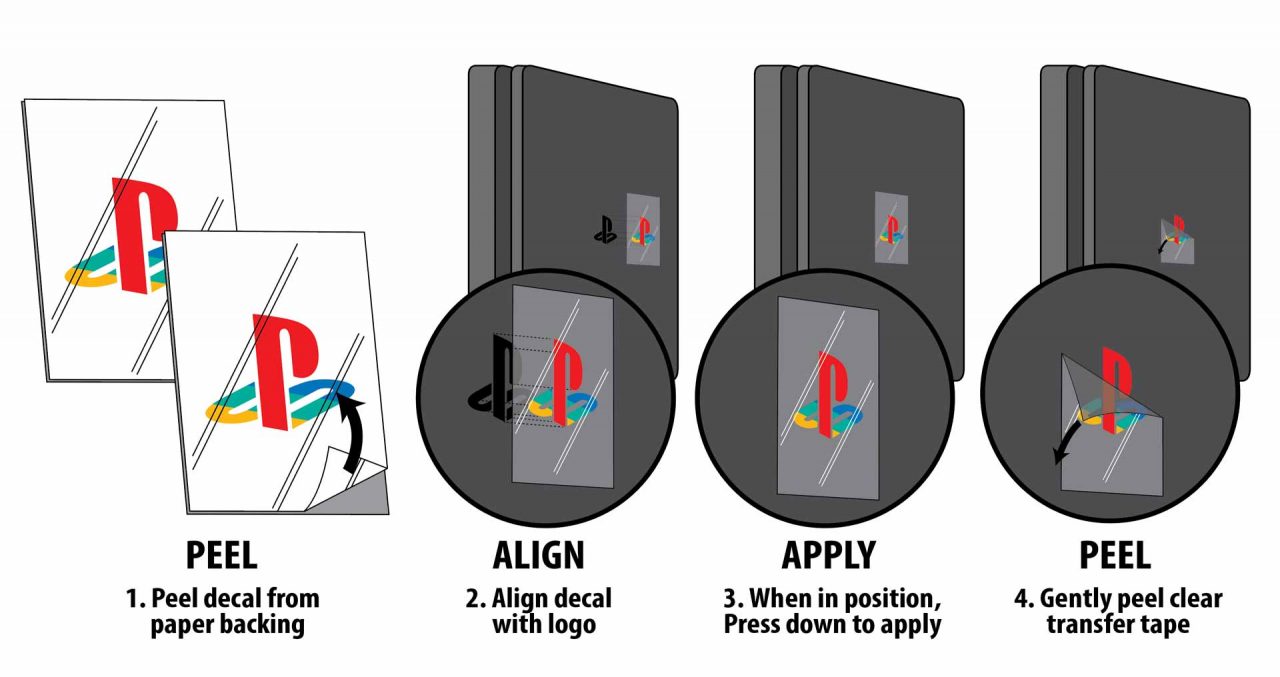 PEEL
1. Peel decal from paper backing

ALIGN
2. Align decal with logo

APPLY
3. When in position, Press down to apply

PEEL
4. Gently peel clear transfer tape