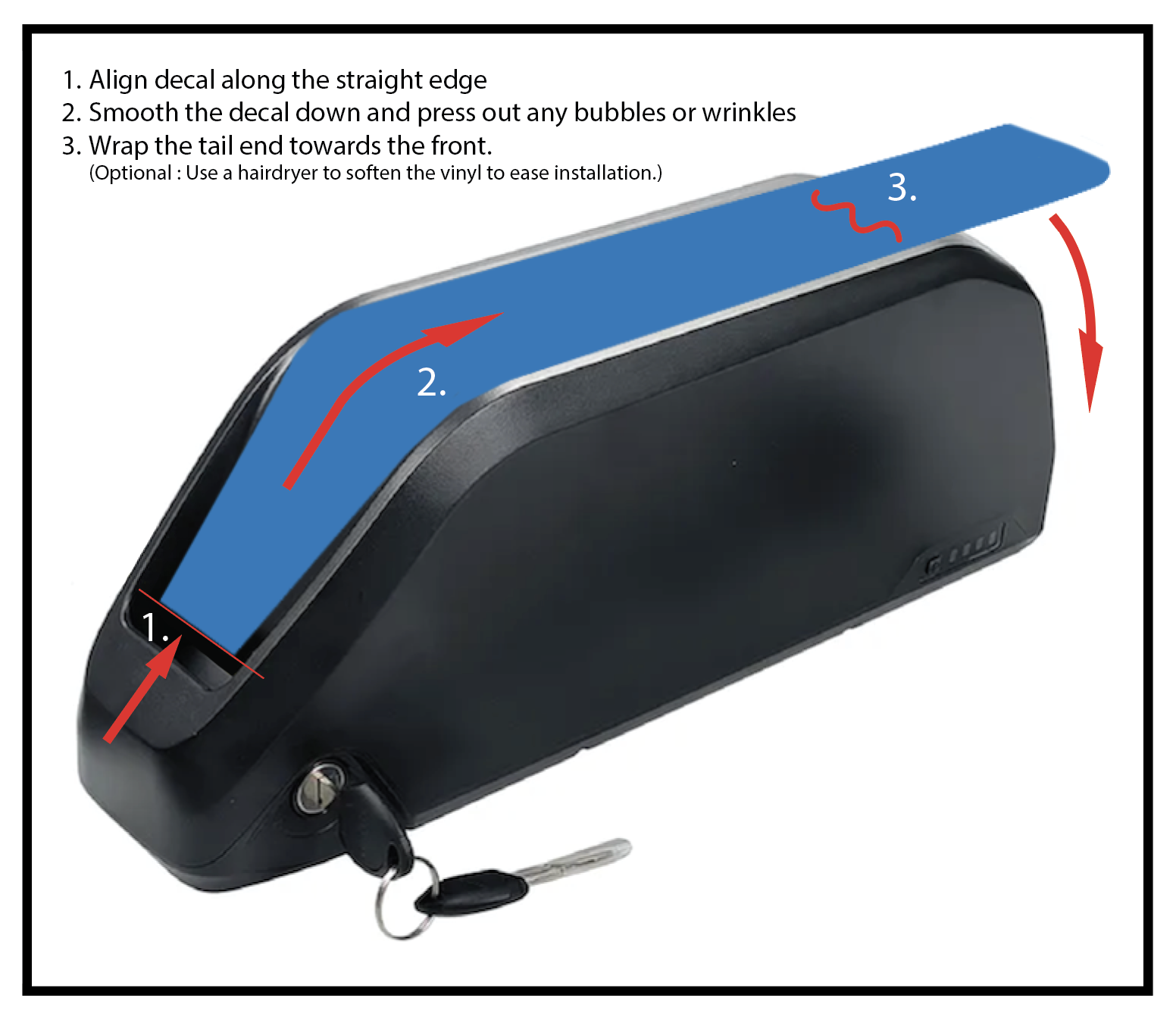 1. Align decal along the straight edge
2. Smooth the decal down and press out any bubbles or wrinkles
3. Wrap the tail end towards the front.
(Optional : Use a hairdryer to soften the vinyl to ease installation.)

3.

2.

1.