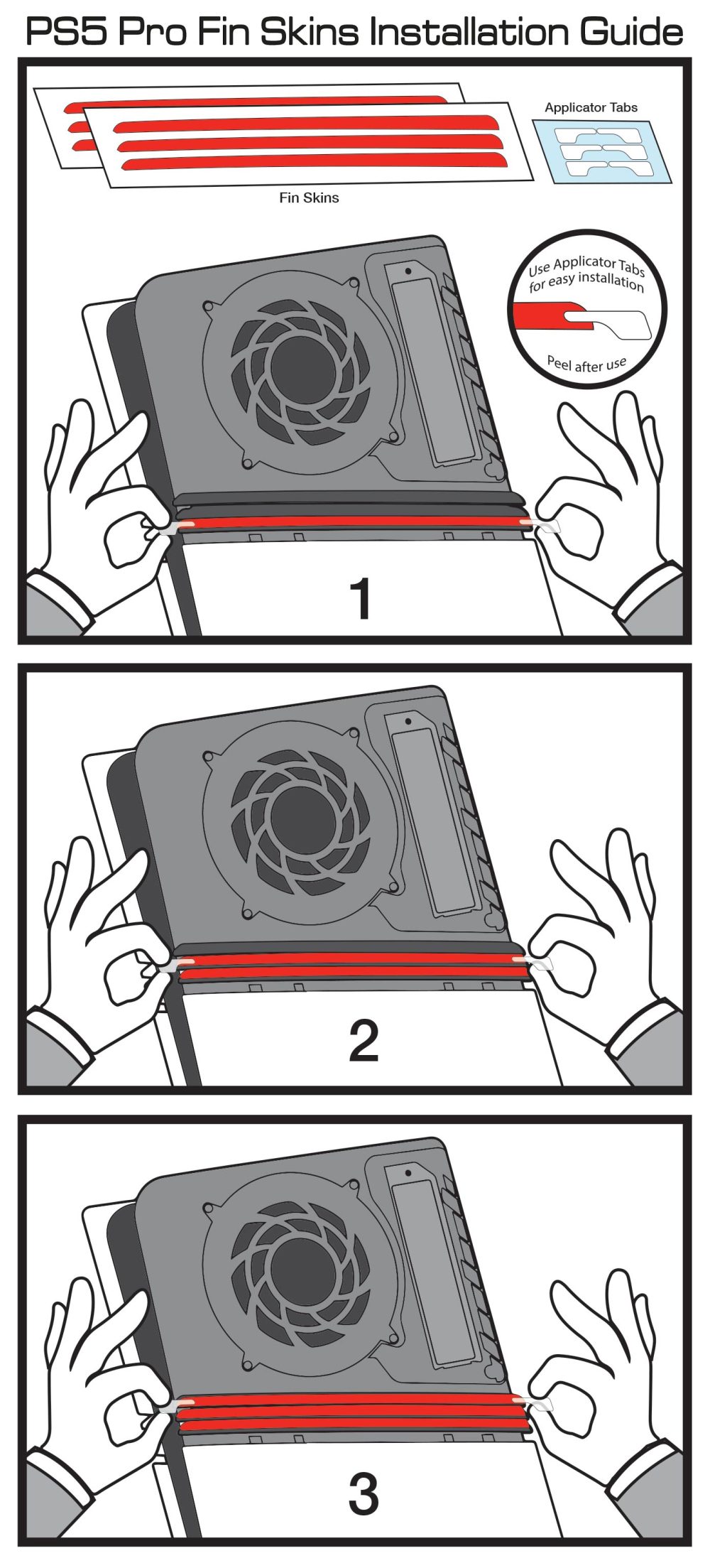 PS5 Pro Fin Skins Installation Guide

Applicator Tabs

Fin Skins

Use Applicator Tabs for easy installation

Peel after use

1

2

3